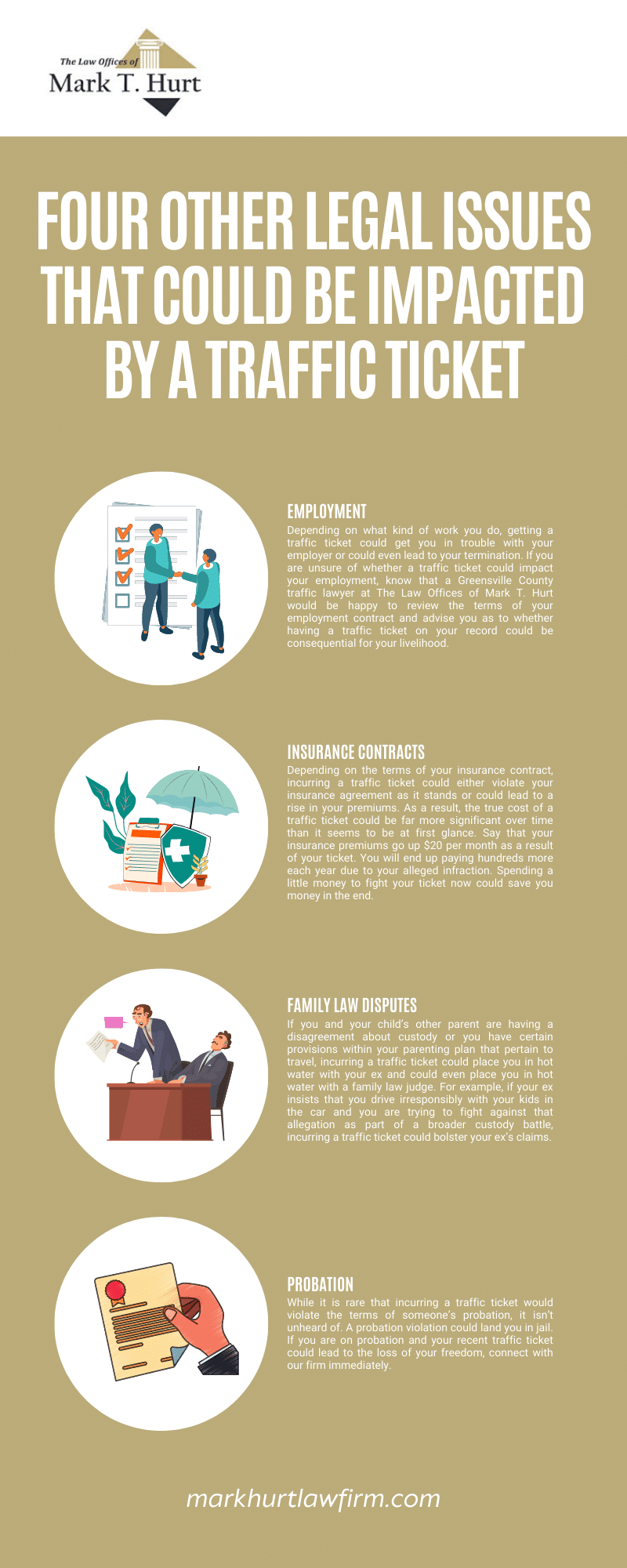 The Law Offices of
Mark T. Hurt

FOUR OTHER LEGAL ISSUES THAT COULD BE IMPACTED BY A TRAFFIC TICKET

EMPLOYMENT
Depending on what kind of work you do, getting a traffic ticket could get you in trouble with your employer or could even lead to your termination. If you are unsure of whether a traffic ticket could impact your employment, know that a Greensville County traffic lawyer at The Law Offices of Mark T. Hurt would be happy to review the terms of your employment contract and advise you as to whether having a traffic ticket on your record could be consequential for your livelihood.

INSURANCE CONTRACTS
Depending on the terms of your insurance contract, incurring a traffic ticket could either violate your insurance agreement as it stands or could lead to a rise in your premiums. As a result, the true cost of a traffic ticket could be far more significant over time than it seems to be at first glance. Say that your insurance premiums go up $20 per month as a result of your ticket. You will end up paying hundreds more each year due to your alleged infraction. Spending a little money to fight your ticket now could save you money in the end.

FAMILY LAW DISPUTES
If you and your child's other parent are having a disagreement about custody or you have certain provisions within your parenting plan that pertain to travel, incurring a traffic ticket could place you in hot water with your ex and could even place you in hot water with a family law judge. For example, if your ex insists that you drive irresponsibly with your kids in the car and you are trying to fight against that allegation as part of a broader custody battle, incurring a traffic ticket could bolster your ex's claims.

PROBATION
While it is rare that incurring a traffic ticket would violate the terms of someone's probation, it isn't unheard of. A probation violation could land you in jail. If you are on probation and your recent traffic ticket could lead to the loss of your freedom, connect with our firm immediately.

markhurtlawfirm.com